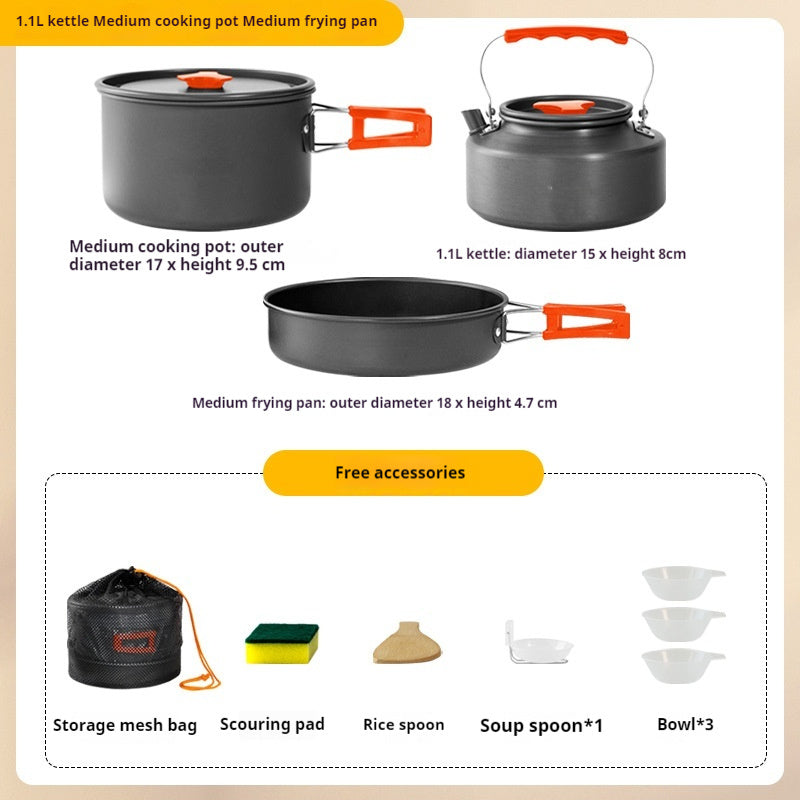 1.1L kettle Medium cooking pot Medium frying pan

Medium cooking pot: outer diameter 17 x height 9.5 cm

1.1L kettle: diameter 15 x height 8cm

Medium frying pan: outer diameter 18 x height 4.7 cm

Free accessories

Storage mesh bag

Scouring pad

Rice spoon

Soup spoon*1

Bowl*3